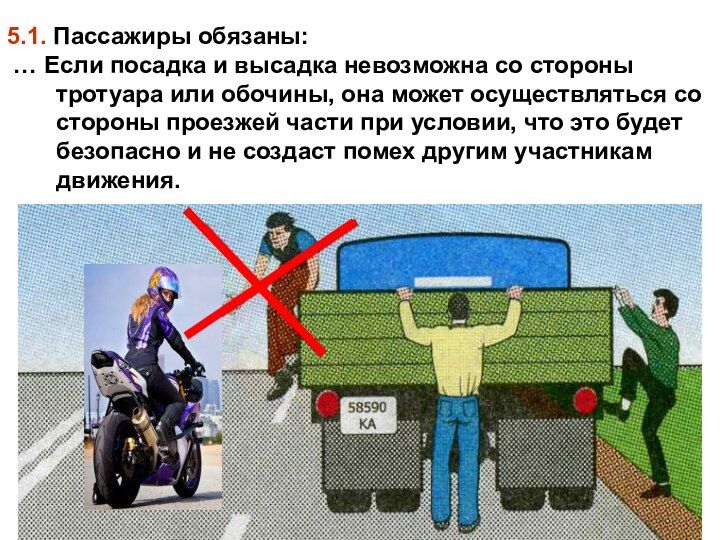 5.1. Пассажиры обязаны:
… Если посадка и высадка невозможна со стороны тротуара или обочины, она может осуществляться со стороны проезжей части при условии, что это будет безопасно и не создаст помех другим участникам движения.

58590
КА