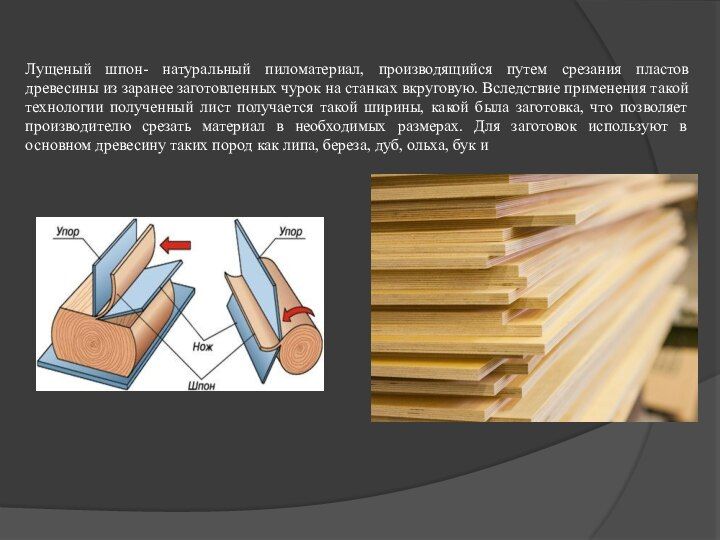 Лущеный шпон- натуральный пиломатериал, производящийся путем срезания пластов древесины из заранее заготовленных чурок на станках вкруговую. Вследствие применения такой технологии полученный лист получается такой ширины, какой была заготовка, что позволяет производителю срезать материал в необходимых размерах. Для заготовок используют в основном древесину таких пород как липа, береза, дуб, ольха, бук и

Упор

Упор

Нож

Шпон