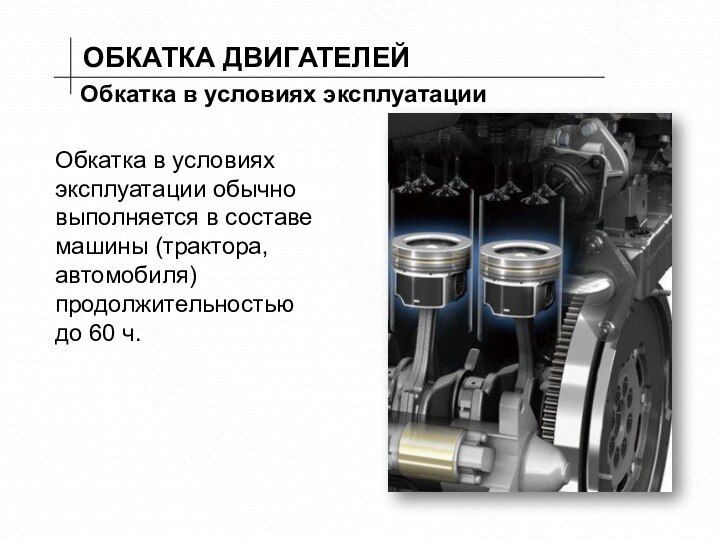 ОБКАТКА ДВИГАТЕЛЕЙ

Обкатка в условиях эксплуатации

Обкатка в условиях эксплуатации обычно выполняется в составе машины (трактора, автомобиля) продолжительностью до 60 ч.